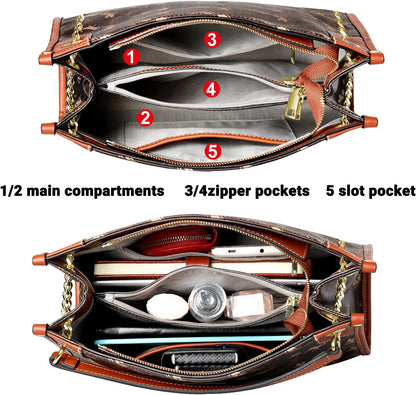 3
1
4
2
5

1/2 main compartments 3/4zipper pockets 5 slot pocket