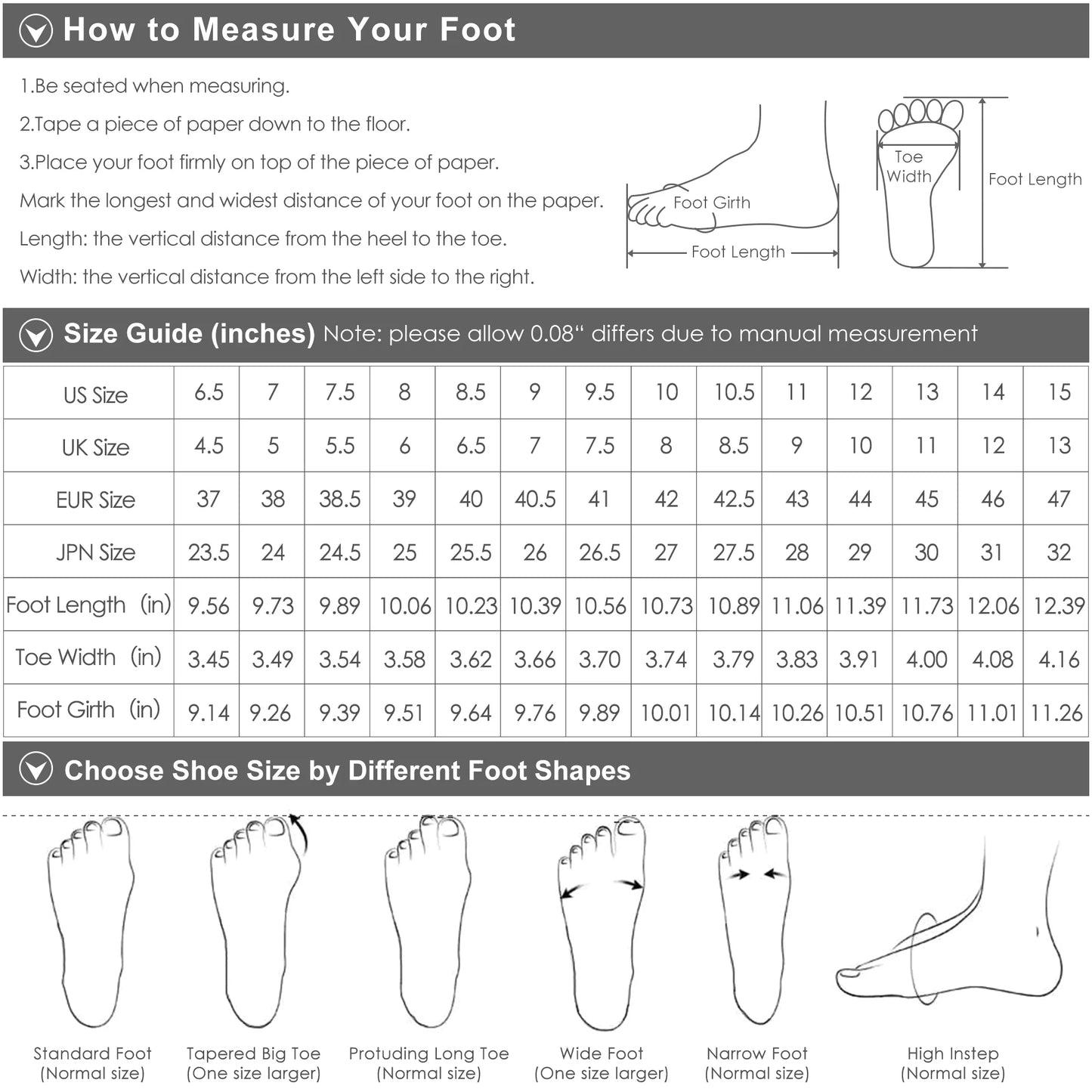 How to Measure Your Foot

1.Be seated when measuring.

2.Tape a piece of paper down to the floor.

3.Place your foot firmly on top of the piece of paper.

Mark the longest and widest distance of your foot on the paper.

Length: the vertical distance from the heel to the toe.

Width: the vertical distance from the left side to the right.

Foot Girth

Foot Length

Toe Width

Foot Length

Size Guide (inches) Note: please allow 0.08“ differs due to manual measurement

| US Size | 6.5 | 7 | 7.5 | 8 | 8.5 | 9 | 9.5 | 10 | 10.5 | 11 | 12 | 13 | 14 | 15 |
|---|---|---|---|---|---|---|---|---|---|---|---|---|---|---|
| UK Size | 4.5 | 5 | 5.5 | 6 | 6.5 | 7 | 7.5 | 8 | 8.5 | 9 | 10 | 11 | 12 | 13 |
| EUR Size | 37 | 38 | 38.5 | 39 | 40 | 40.5 | 41 | 42 | 42.5 | 43 | 44 | 45 | 46 | 47 |
| JPN Size | 23.5 | 24 | 24.5 | 25 | 25.5 | 26 | 26.5 | 27 | 27.5 | 28 | 29 | 30 | 31 | 32 |
| Foot Length (in) | 9.56 | 9.73 | 9.89 | 10.06 | 10.23 | 10.39 | 10.56 | 10.73 | 10.89 | 11.06 | 11.39 | 11.73 | 12.06 | 12.39 |
| Toe Width (in) | 3.45 | 3.49 | 3.54 | 3.58 | 3.62 | 3.66 | 3.70 | 3.74 | 3.79 | 3.83 | 3.91 | 4.00 | 4.08 | 4.16 |
| Foot Girth (in) | 9.14 | 9.26 | 9.39 | 9.51 | 9.64 | 9.76 | 9.89 | 10.01 | 10.14 | 10.26 | 10.51 | 10.76 | 11.01 | 11.26 |

Choose Shoe Size by Different Foot Shapes

Standard Foot (Normal size)

Tapered Big Toe (One size larger)

Protuding Long Toe (Normal size)

Wide Foot (One size larger)

Narrow Foot (Normal size)

High Instep (Normal size)